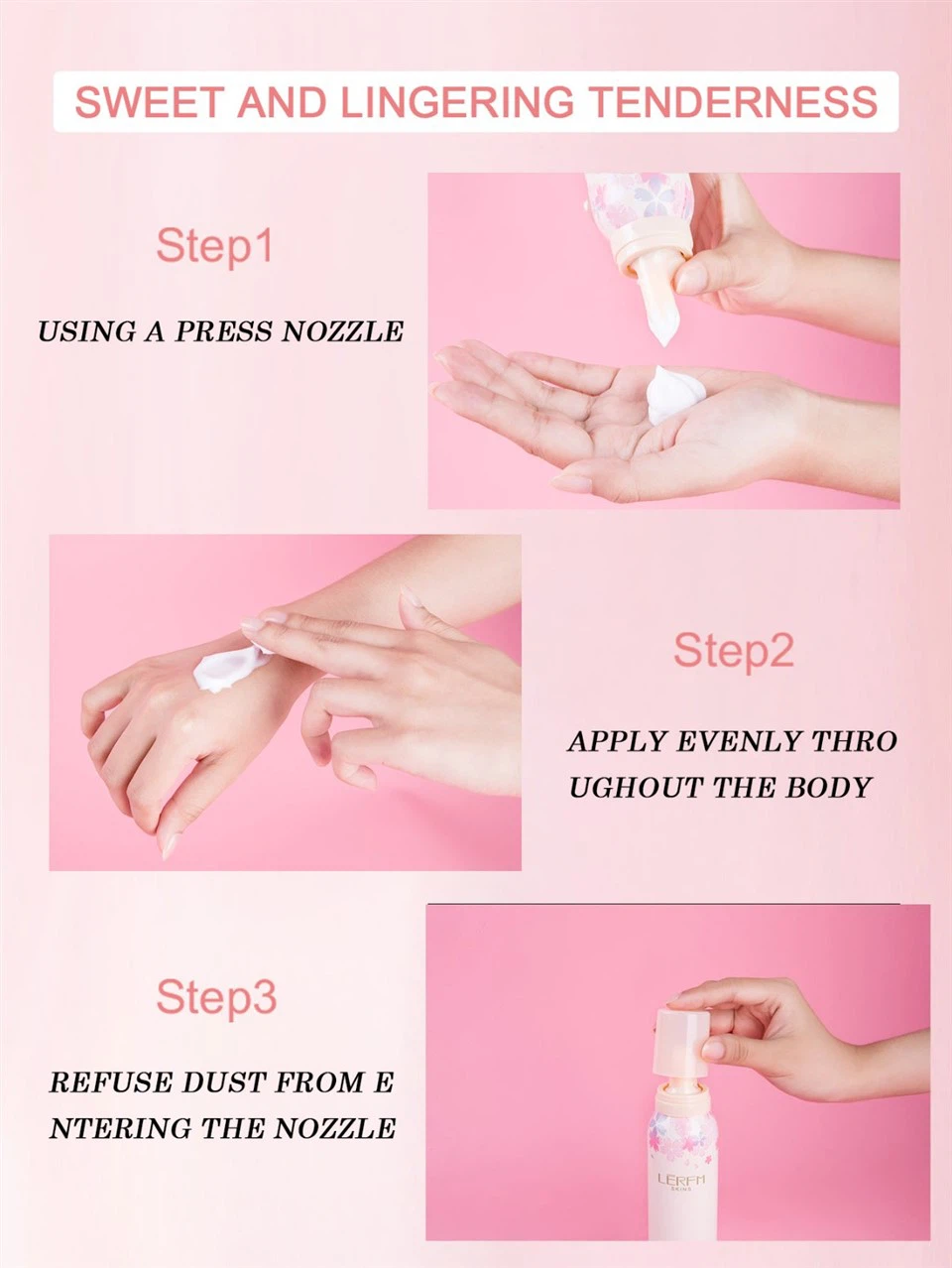 SWEET AND LINGERING TENDERNESS

Step1

USING A PRESS NOZZLE

Step2

APPLY EVENLY THRO UGHOUT THE BODY

Step3

REFUSE DUST FROM E NTERING THE NOZZLE

LERFM
SKINS